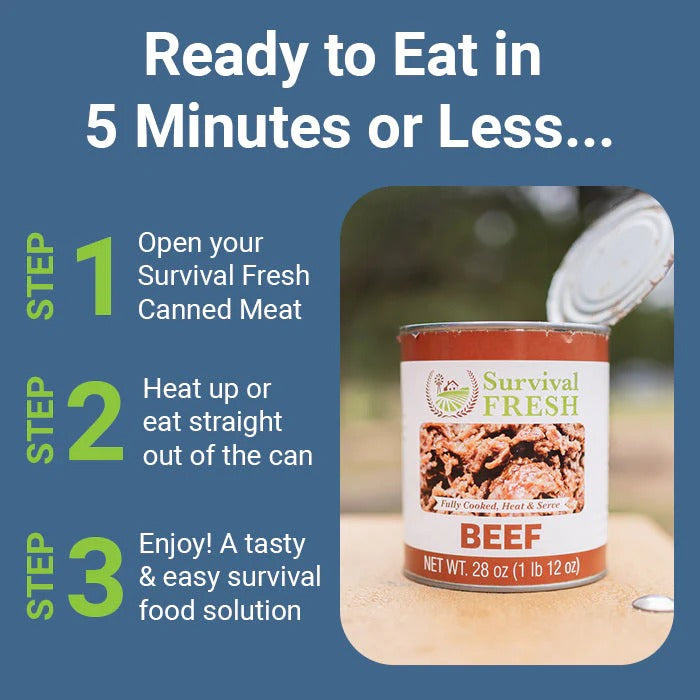 Ready to Eat in 5 Minutes or Less...

STEP 1 Open your Survival Fresh Canned Meat

STEP 2 Heat up or eat straight out of the can

STEP 3 Enjoy! A tasty & easy survival food solution

Survival FRESH

Fully Cooked, Heat & Serve

BEEF

NET WT. 28 oz (1 lb 12 oz)